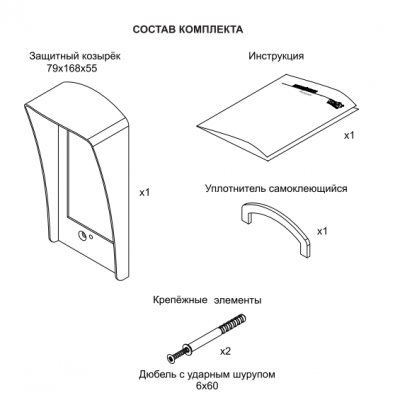 СОСТАВ КОМПЛЕКТА

Защитный козырёк
79x168x55

x1

Инструкция

x1

Уплотнитель самоклеющийся

x1

Крепёжные элементы

x2

Дюбель с ударным шурупом
6x60